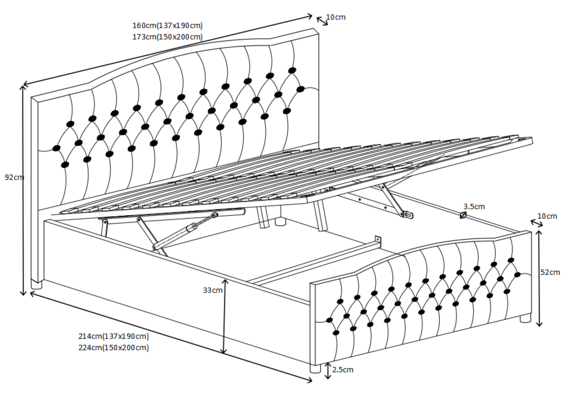 160cm(137x190cm)
173cm(150x200cm)

10cm

92cm

3.5cm

10cm

52cm

33cm

214cm(137x190cm)
224cm(150x200cm)

2.5cm